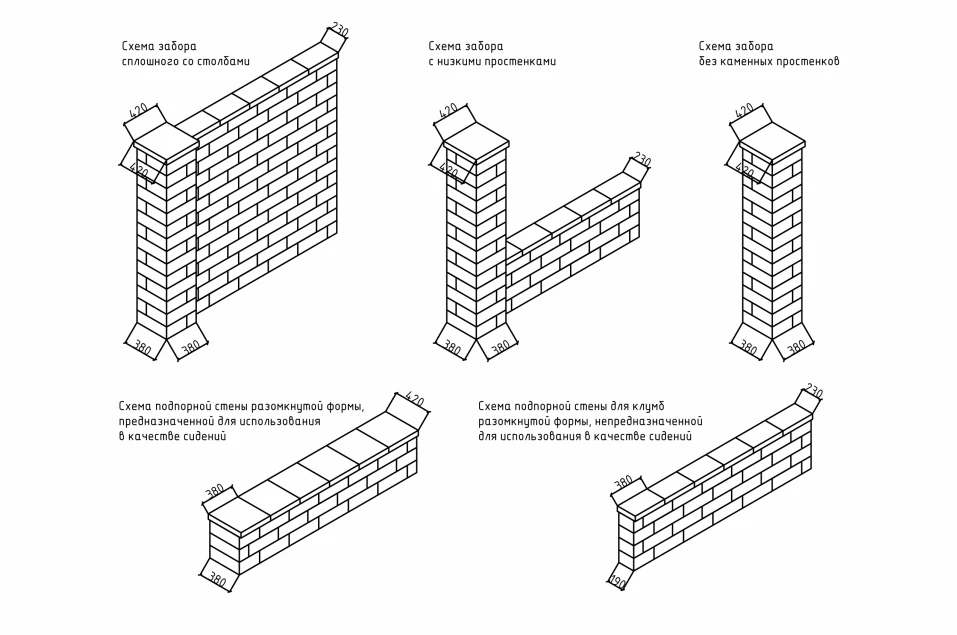 Схема забора сплошного со столбами

230

420

420

380

380

Схема забора с низкими простенками

420

420

230

380

380

Схема забора без каменных простенков

420

420

380

380

Схема подпорной стены разомкнутой формы, предназначенной для использования в качестве сидений

420

380

380

Схема подпорной стены для клумб разомкнутой формы, непредназначенной для использования в качестве сидений

230

380

190